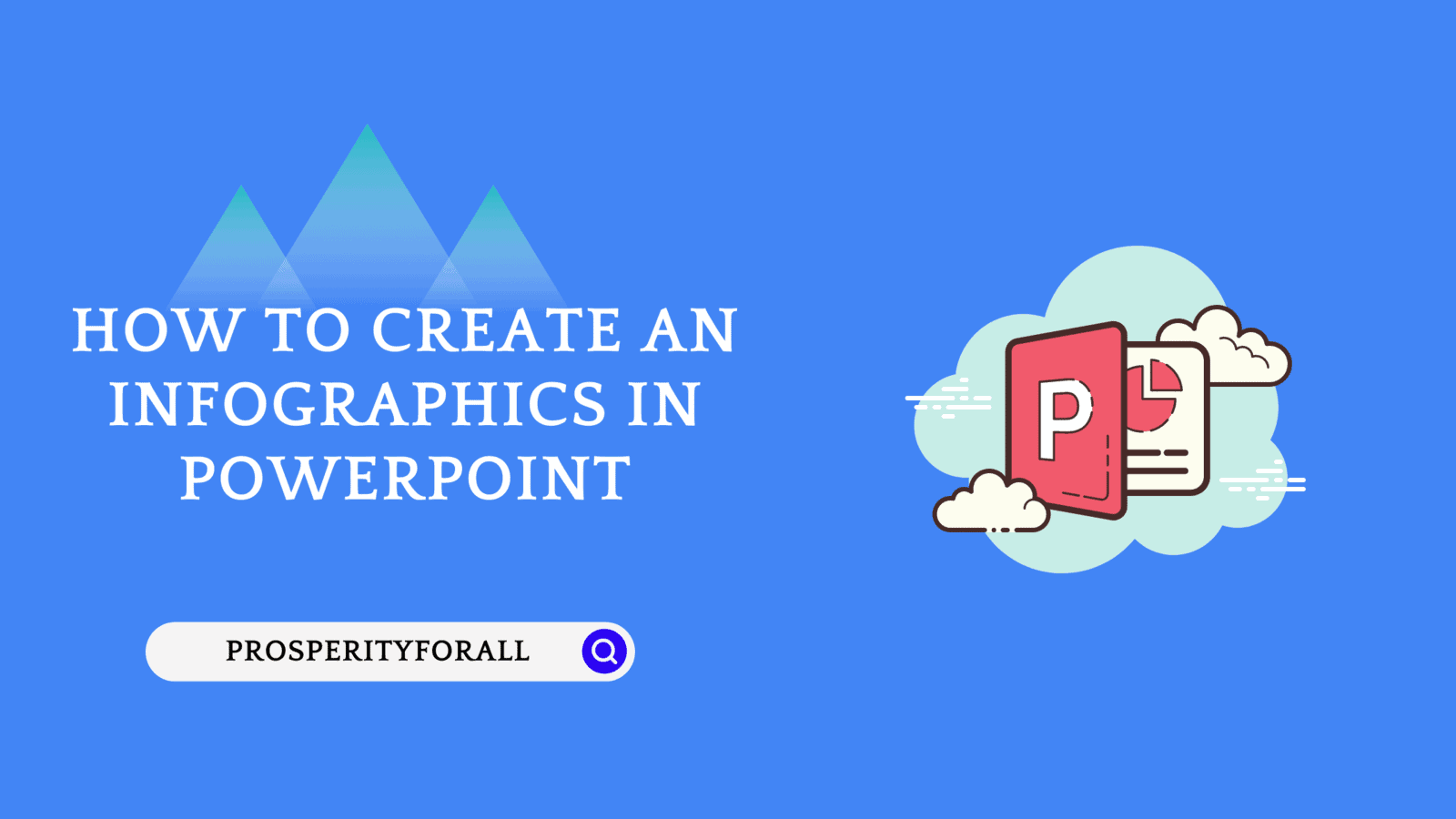 HOW TO CREATE AN INFOGRAPHICS IN POWERPOINT

PROSPERITYFORALL

P