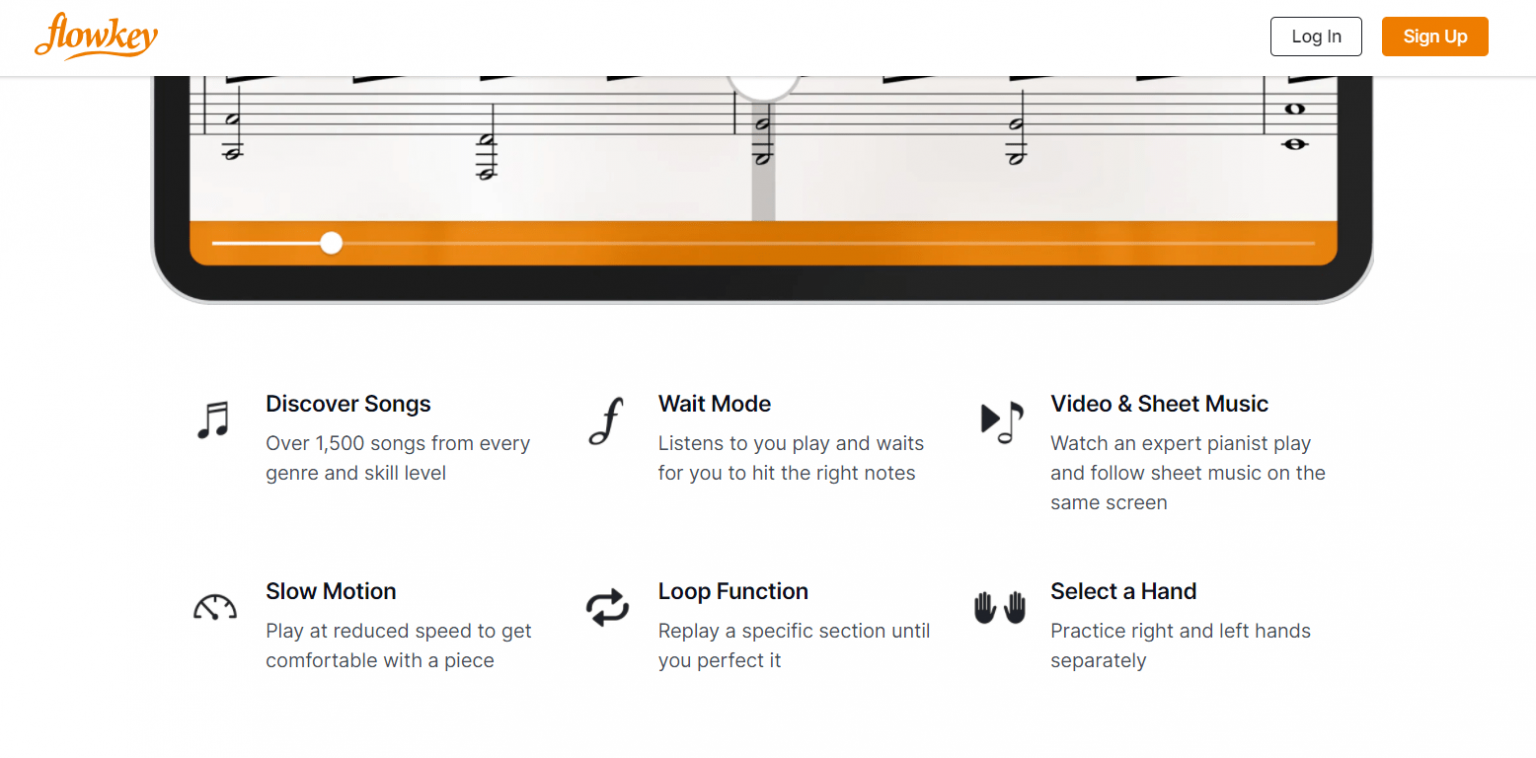 flowkey

Log In

Sign Up

Discover Songs
Over 1,500 songs from every genre and skill level

Wait Mode
Listens to you play and waits for you to hit the right notes

Video & Sheet Music
Watch an expert pianist play and follow sheet music on the same screen

Slow Motion
Play at reduced speed to get comfortable with a piece

Loop Function
Replay a specific section until you perfect it

Select a Hand
Practice right and left hands separately